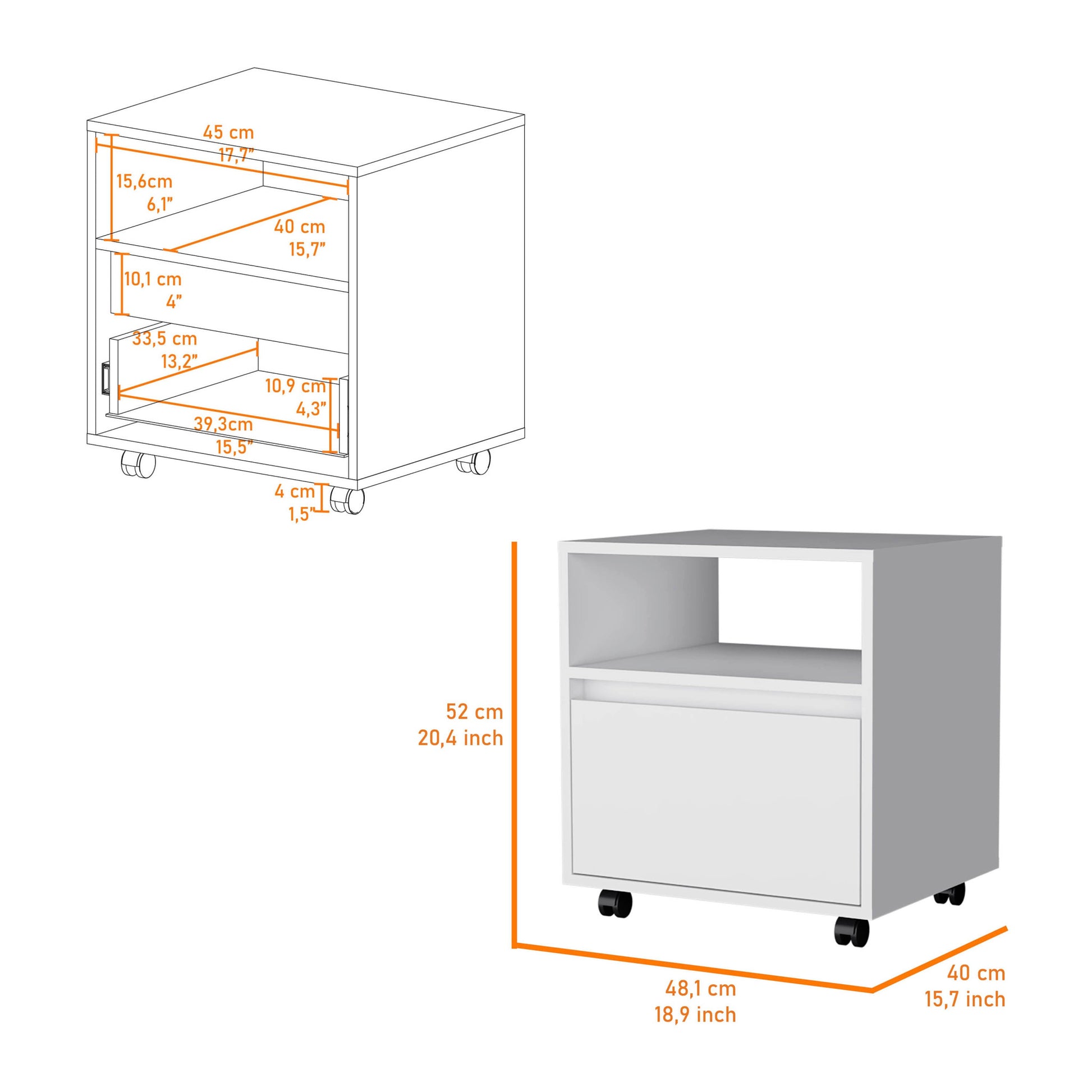 45 cm
17,7"

15,6cm
6,1"

40 cm
15,7"

10,1 cm
4"

33,5 cm
13,2"

10,9 cm
4,3"

39,3cm
15,5"

4 cm
1,5"

52 cm
20,4 inch

48,1 cm
18,9 inch

40 cm
15,7 inch