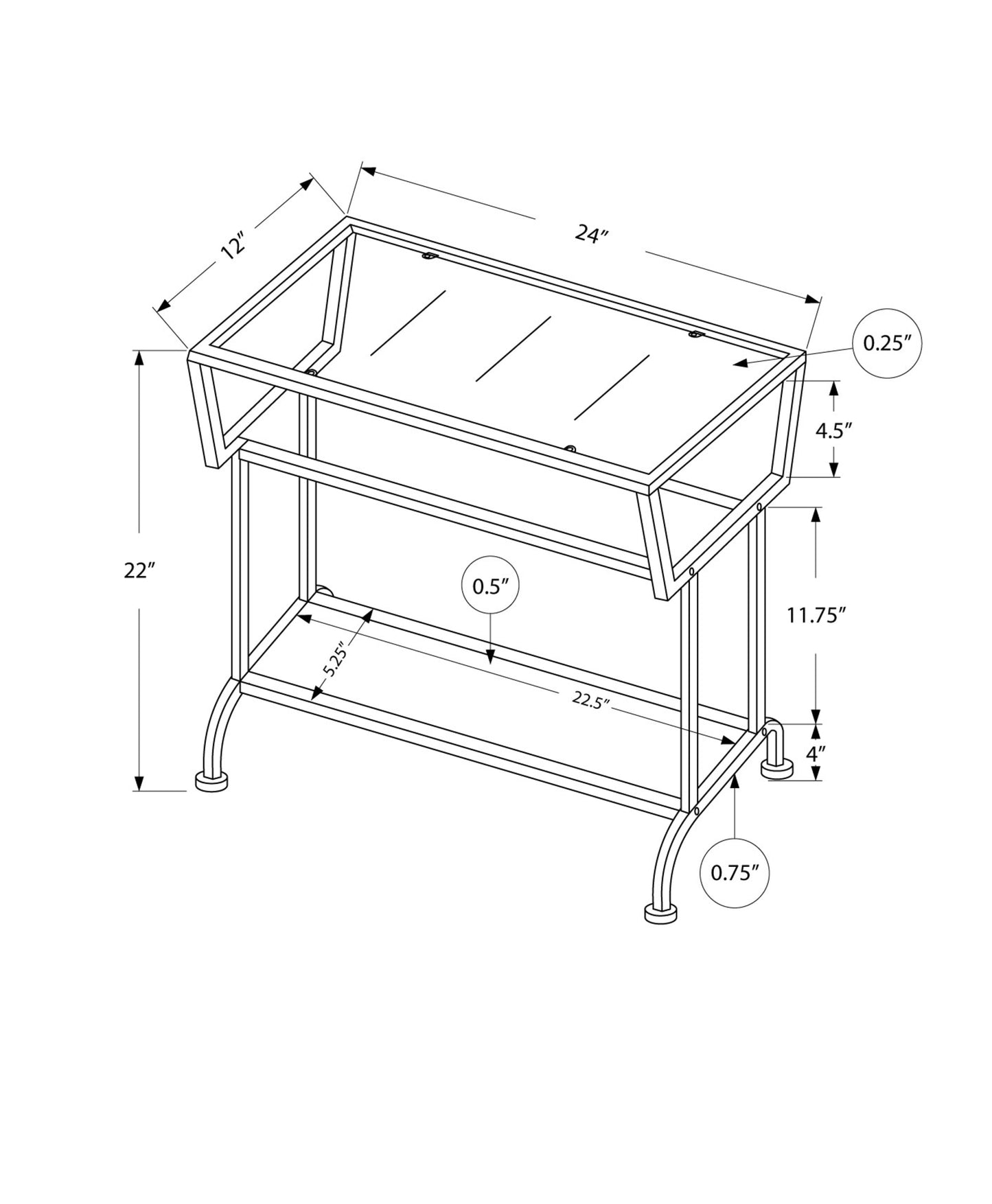 12″

24″

0.25″

4.5″

22″

0.5″

11.75″

5.25″

22.5″

4″

0.75″