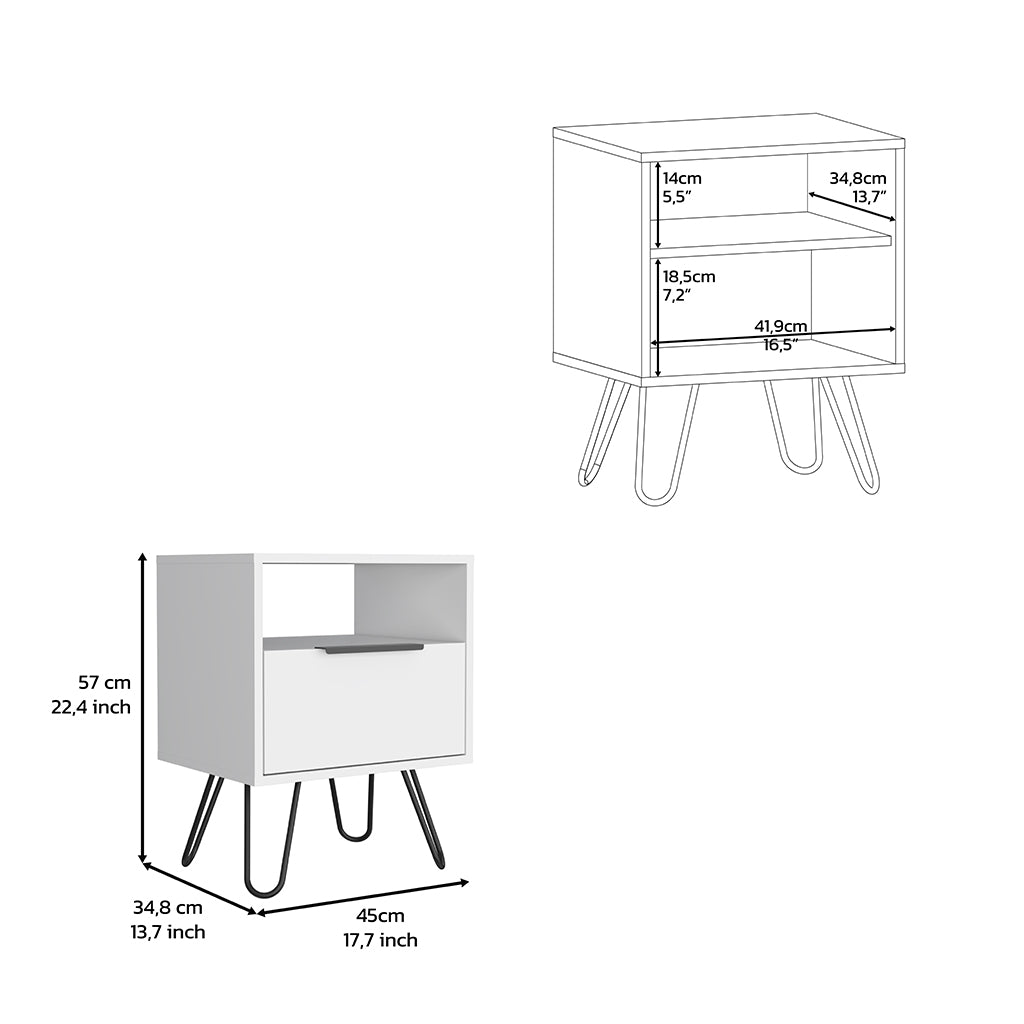 14cm
5,5"

34,8cm
13,7"

18,5cm
7,2"

41,9cm
16,5"

57 cm
22,4 inch

34,8 cm
13,7 inch

45cm
17,7 inch