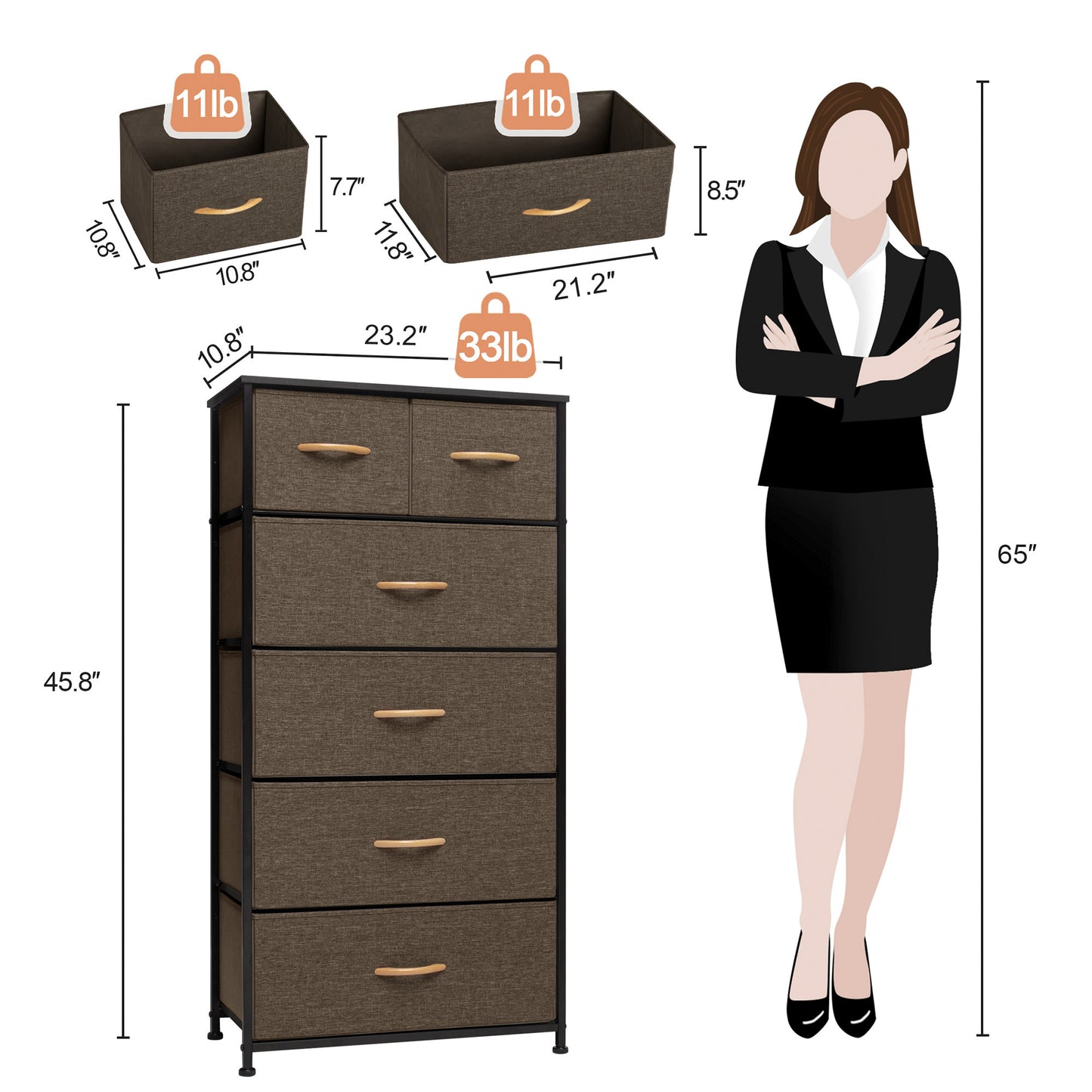 11lb

7.7″

10.8″

10.8″

11lb

8.5″

11.8″

21.2″

10.8″

23.2″

33lb

45.8″

65″