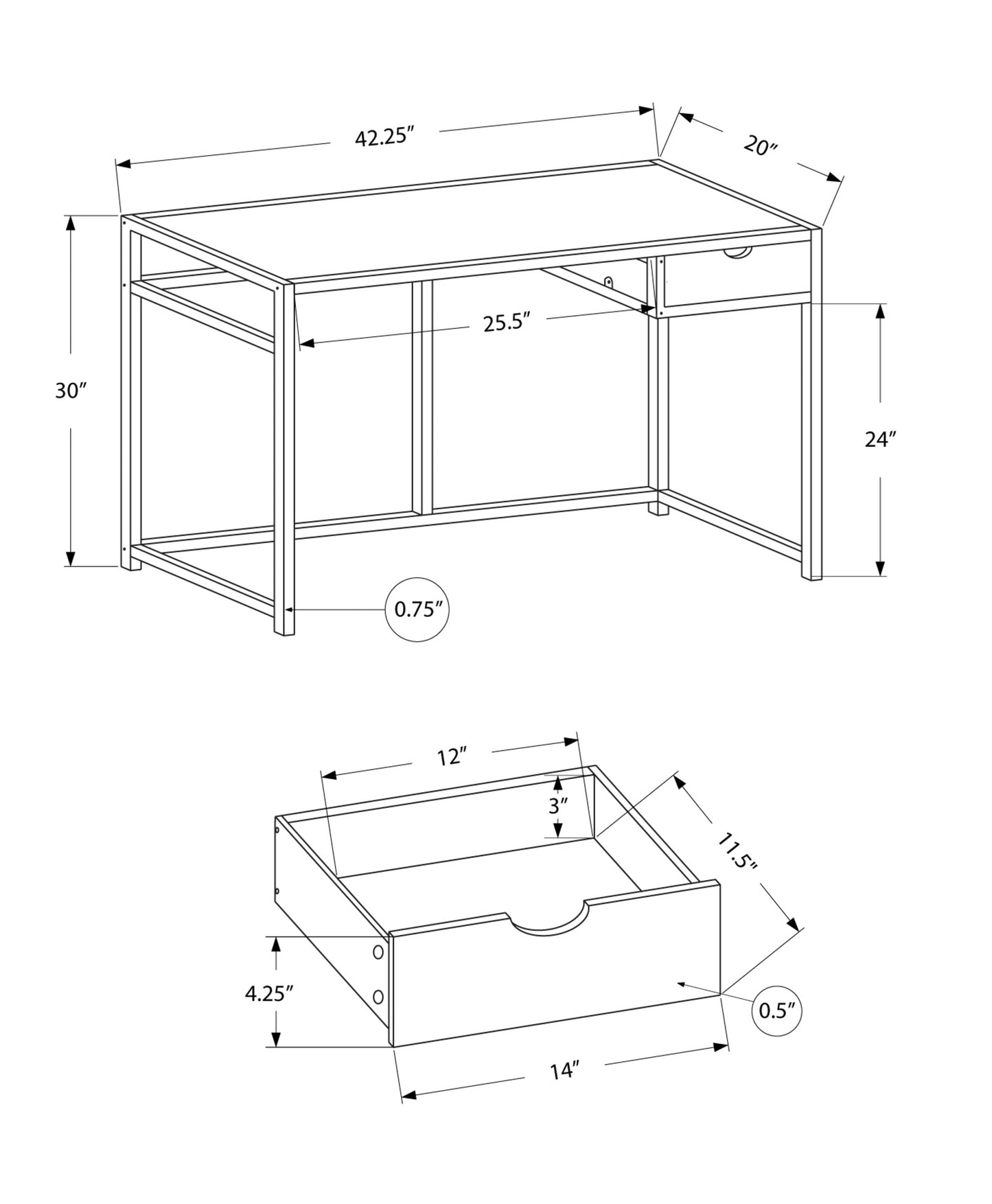 42.25″

20″

30″

25.5″

24″

0.75″

12″

3″

11.5″

4.25″

0.5″

14″